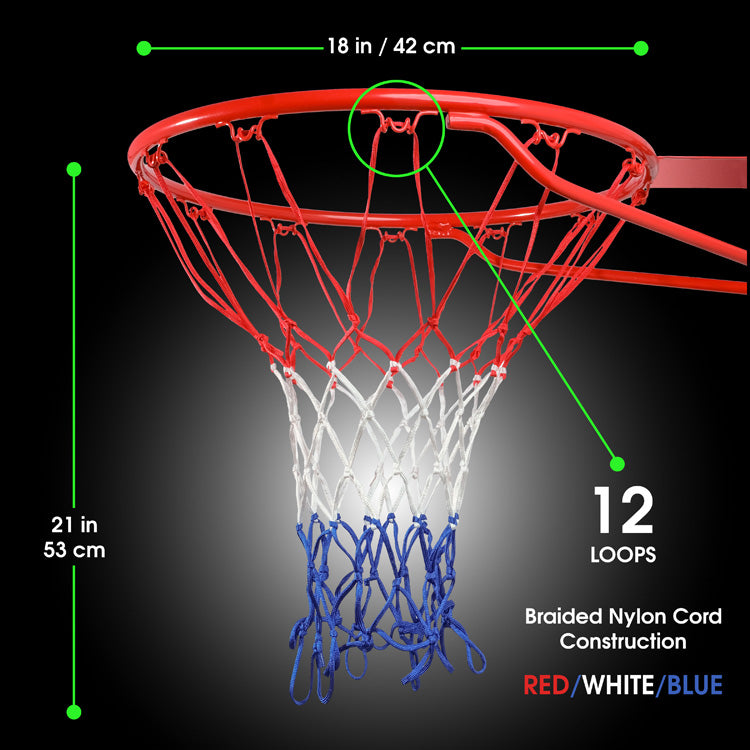 18 in / 42 cm

21 in
53 cm

12
LOOPS

Braided Nylon Cord Construction

RED/WHITE/BLUE