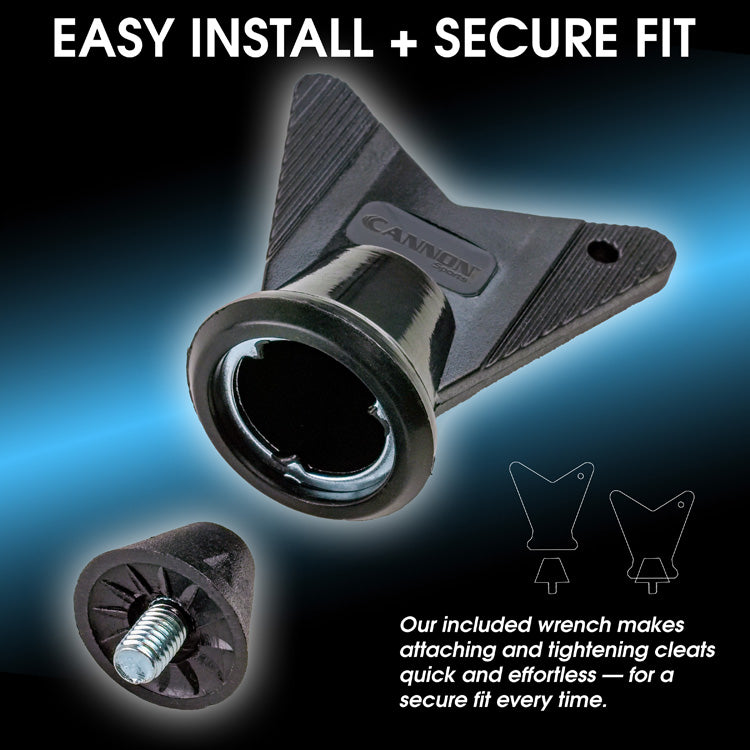 EASY INSTALL + SECURE FIT

CANNON SPORTS

Our included wrench makes attaching and tightening cleats quick and effortless — for a secure fit every time.