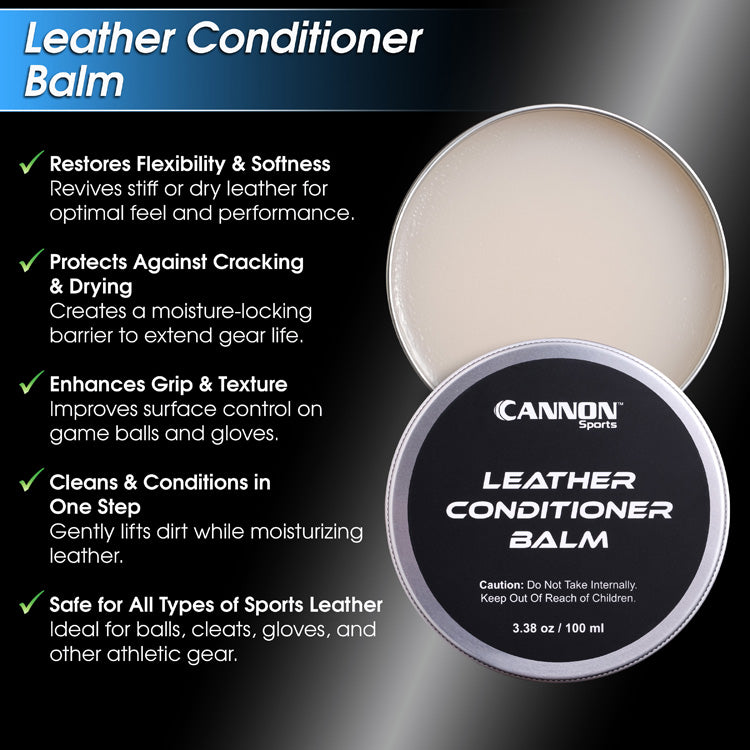 Leather Conditioner Balm

✓ Restores Flexibility & Softness
Revives stiff or dry leather for optimal feel and performance.

✓ Protects Against Cracking & Drying
Creates a moisture-locking barrier to extend gear life.

✓ Enhances Grip & Texture
Improves surface control on game balls and gloves.

✓ Cleans & Conditions in One Step
Gently lifts dirt while moisturizing leather.

✓ Safe for All Types of Sports Leather
Ideal for balls, cleats, gloves, and other athletic gear.

CANNON™ Sports

LEATHER CONDITIONER BALM

Caution: Do Not Take Internally. Keep Out Of Reach of Children.

3.38 oz / 100 ml